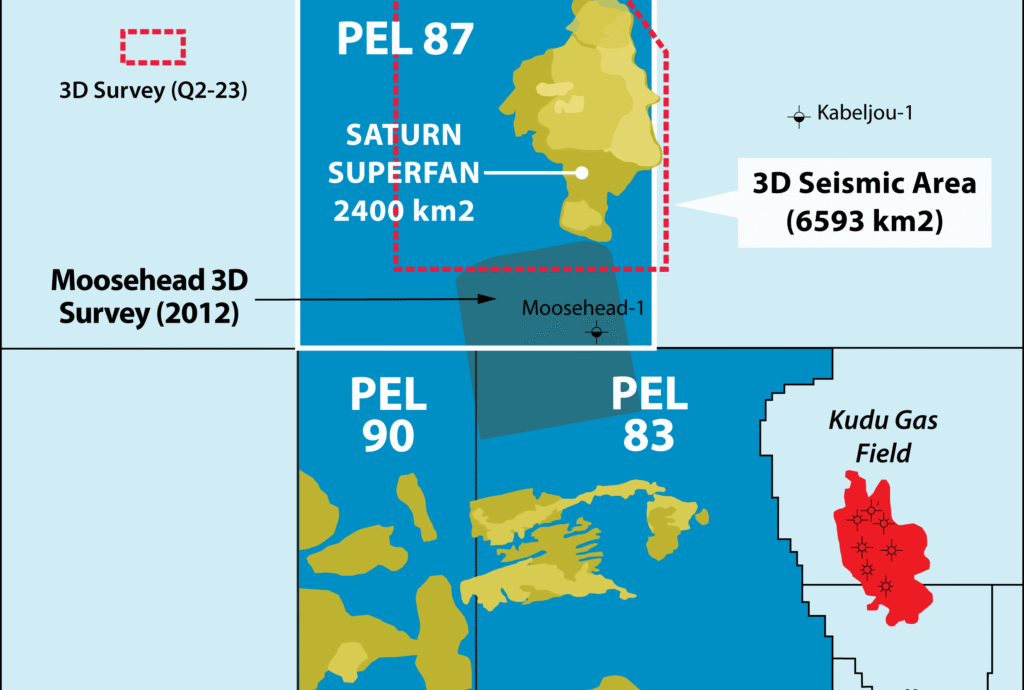 3D Survey (Q2-23)

PEL 87

SATURN SUPERFAN 2400 km2

Kabeljou-1

3D Seismic Area (6593 km2)

Moosehead 3D Survey (2012)

Moosehead-1

PEL 90

PEL 83

Kudu Gas Field